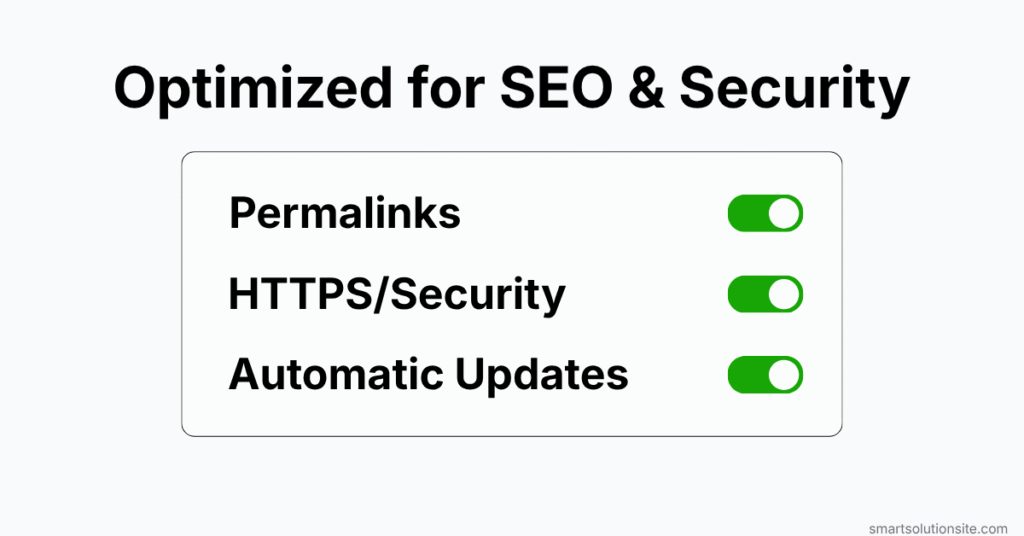 Optimized for SEO & Security

Permalinks

HTTPS/Security

Automatic Updates

smartsolutionsite.com